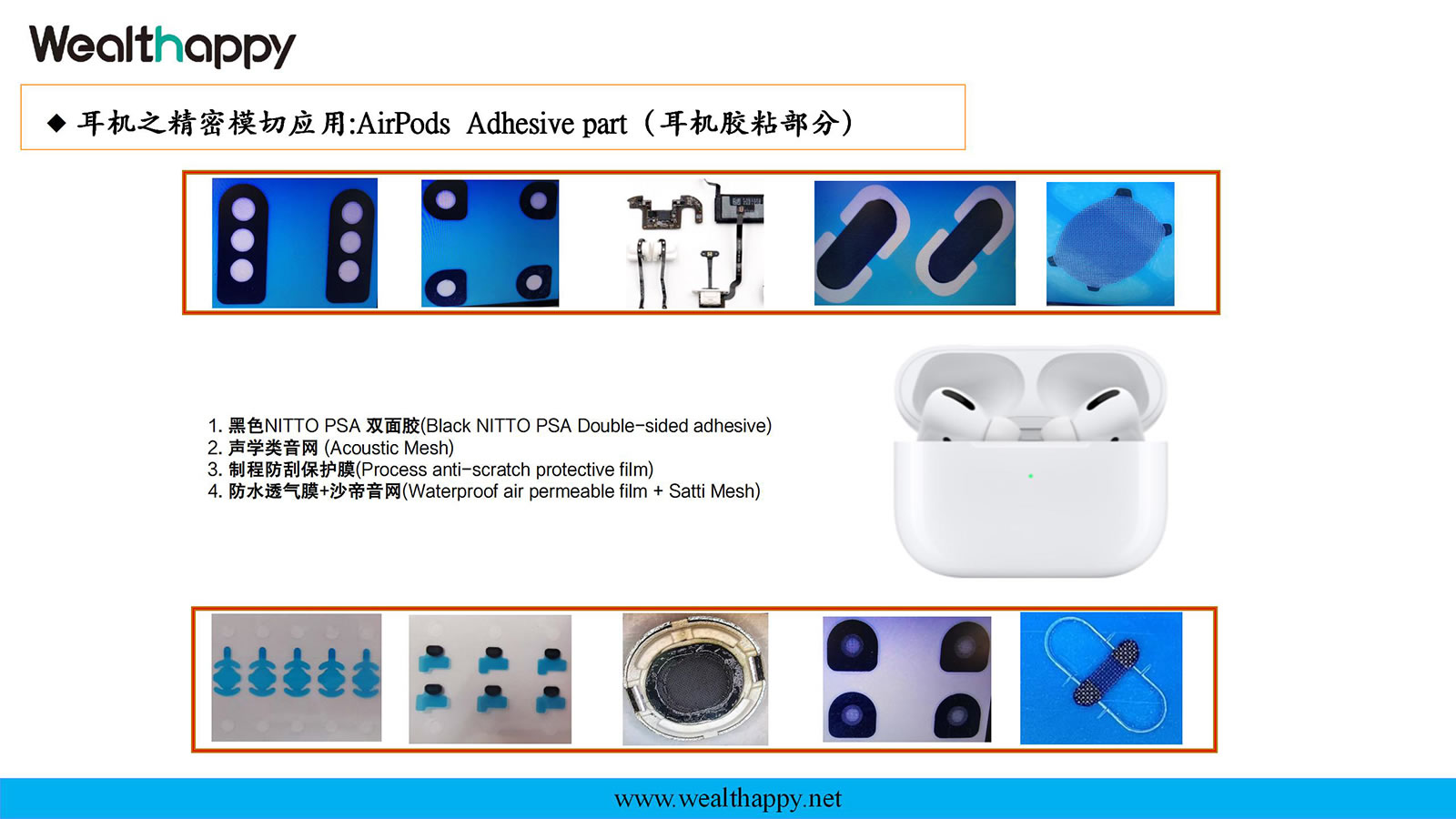 Wealthappy

◆ 耳机之精密模切应用:AirPods Adhesive part（耳机胶粘部分）

1. 黑色NITTO PSA 双面胶(Black NITTO PSA Double-sided adhesive)
2. 声学类音网 (Acoustic Mesh)
3. 制程防刮保护膜(Process anti-scratch protective film)
4. 防水透气膜+沙帝音网(Waterproof air permeable film + Satti Mesh)

www.wealthappy.net