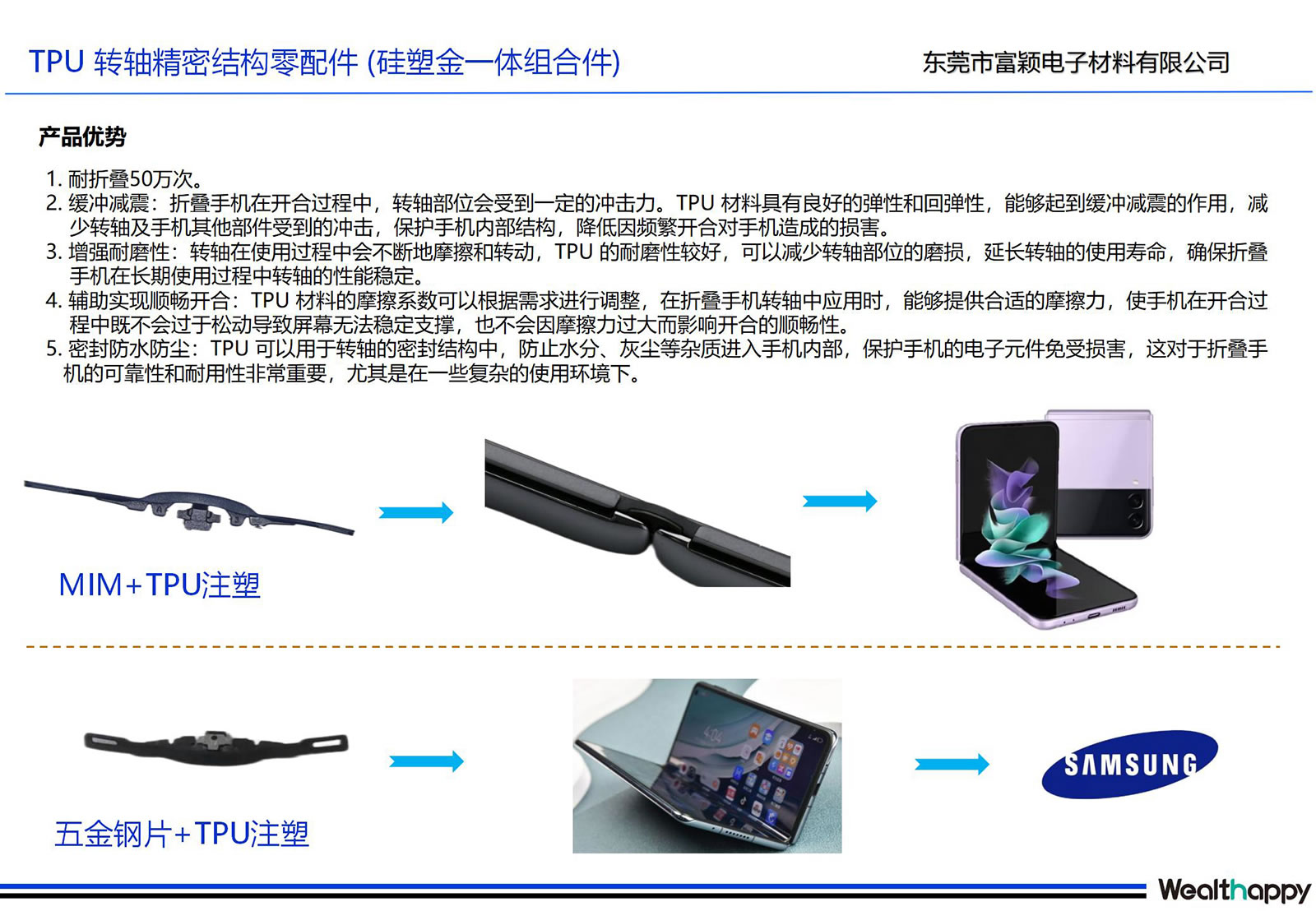 TPU 转轴精密结构零配件 (硅塑金一体组合件)

东莞市富颖电子材料有限公司

产品优势

1. 耐折叠50万次。
2. 缓冲减震：折叠手机在开合过程中，转轴部位会受到一定的冲击力。TPU 材料具有良好的弹性和回弹性，能够起到缓冲减震的作用，减少转轴及手机其他部件受到的冲击，保护手机内部结构，降低因频繁开合对手机造成的损害。
3. 增强耐磨性：转轴在使用过程中会不断地摩擦和转动，TPU 的耐磨性较好，可以减少转轴部位的磨损，延长转轴的使用寿命，确保折叠手机在长期使用过程中转轴的性能稳定。
4. 辅助实现顺畅开合：TPU 材料的摩擦系数可以根据需求进行调整，在折叠手机转轴中应用时，能够提供合适的摩擦力，使手机在开合过程中既不会过于松动导致屏幕无法稳定支撑，也不会因摩擦力过大而影响开合的顺畅性。
5. 密封防水防尘：TPU 可以用于转轴的密封结构中，防止水分、灰尘等杂质进入手机内部，保护手机的电子元件免受损害，这对于折叠手机的可靠性和耐用性非常重要，尤其是在一些复杂的使用环境下。

MIM+TPU注塑

五金钢片+TPU注塑

SAMSUNG

Wealthappy